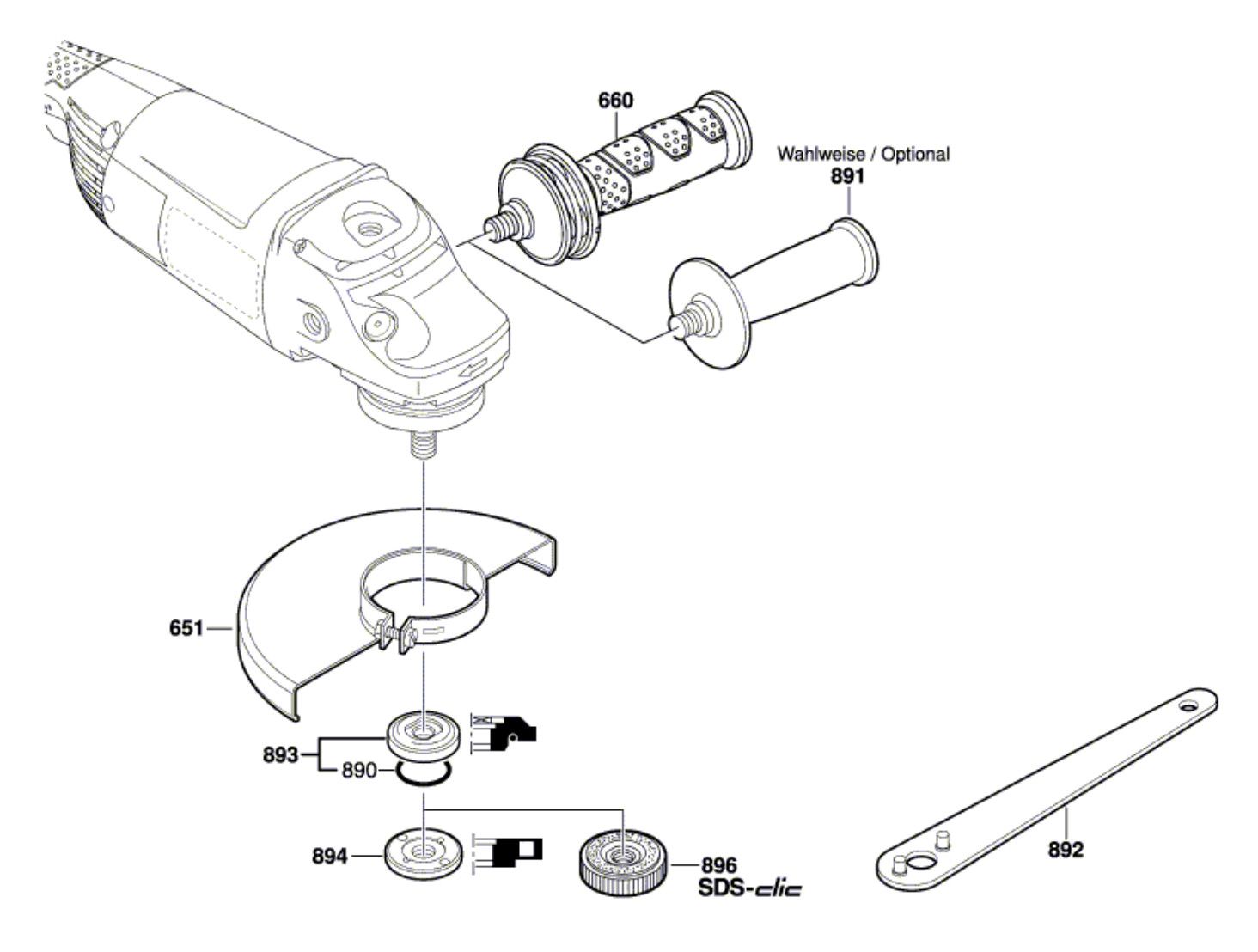 660

Wahlweise / Optional
891

651

893
890

894

896
SDS-clic

892